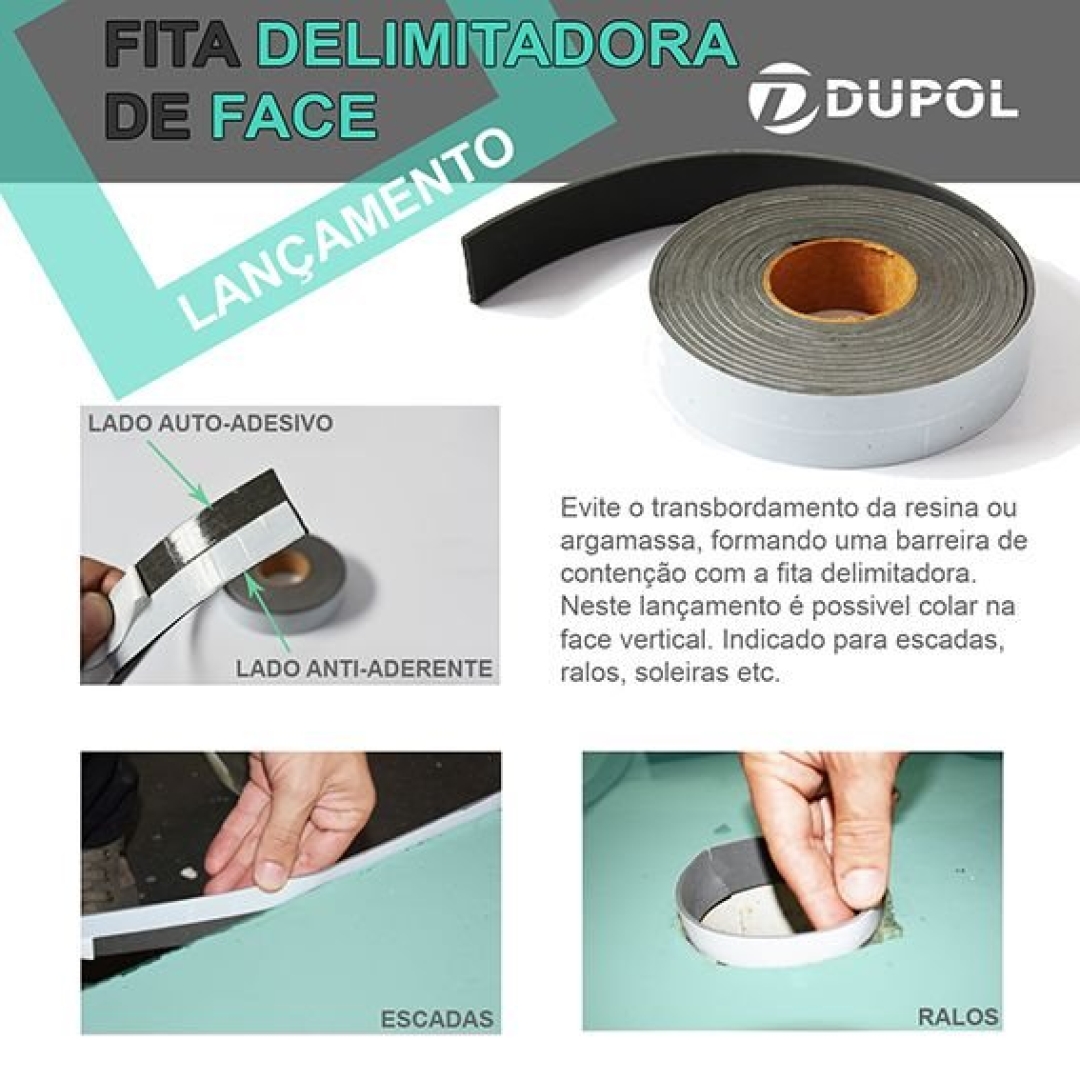 FITA DELIMITADORA DE FACE

DUPOL

LANÇAMENTO

LADO AUTO-ADESIVO

LADO ANTI-ADERENTE

Evite o transbordamento da resina ou argamassa, formando uma barreira de contenção com a fita delimitadora. Neste lançamento é possivel colar na face vertical. Indicado para escadas, ralos, soleiras etc.

ESCADAS

RALOS